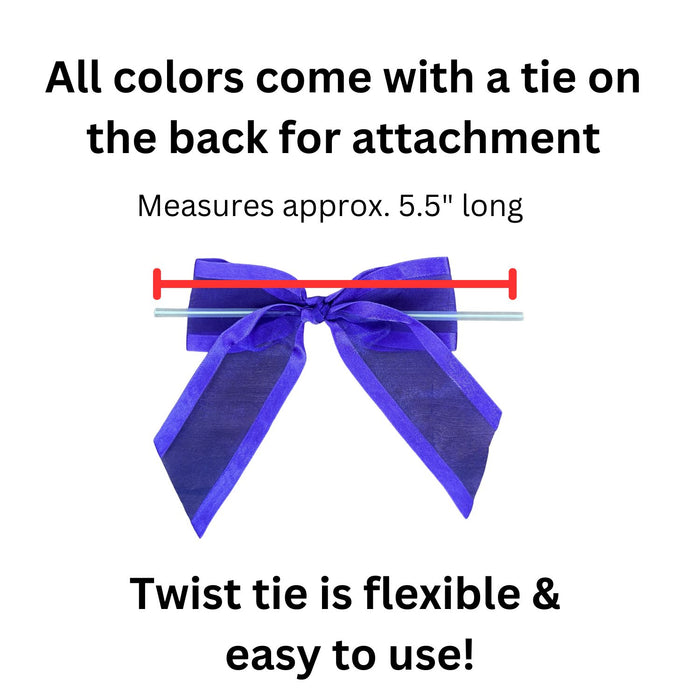 All colors come with a tie on the back for attachment

Measures approx. 5.5" long

Twist tie is flexible & easy to use!